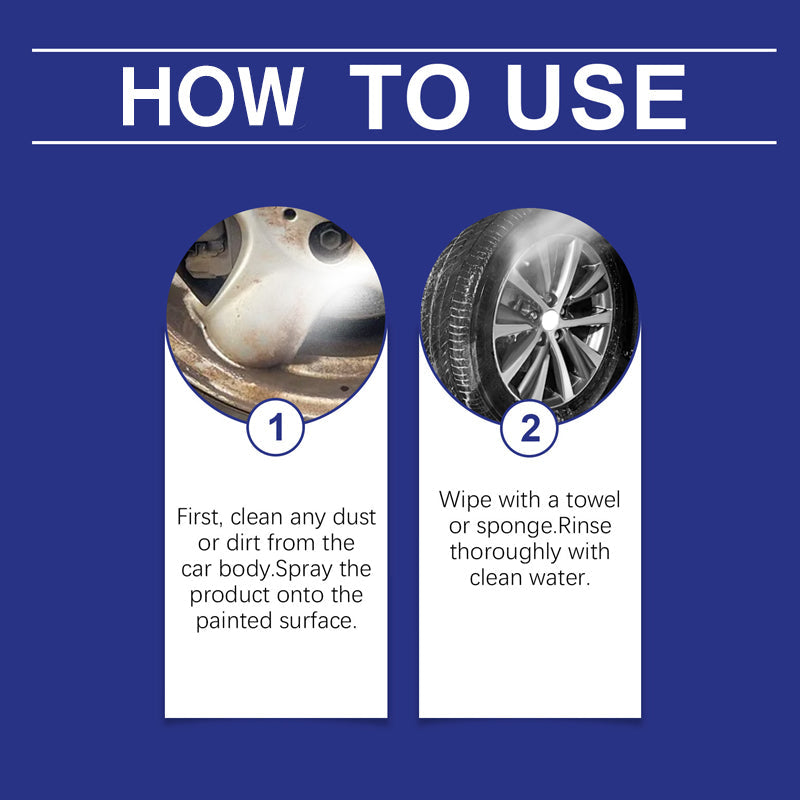 HOW TO USE

1

First, clean any dust or dirt from the car body.Spray the product onto the painted surface.

2

Wipe with a towel or sponge.Rinse thoroughly with clean water.