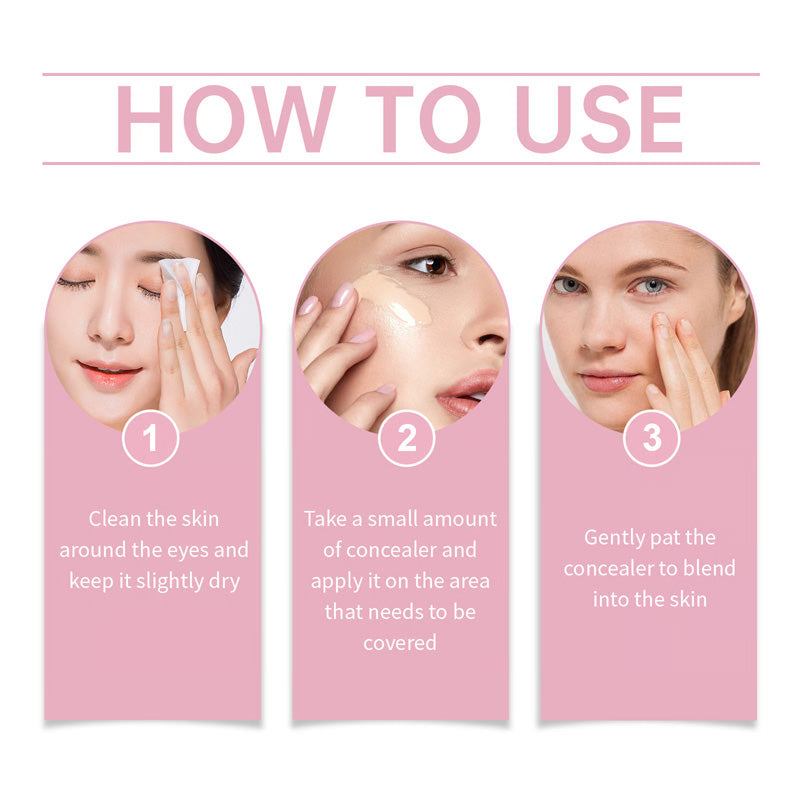 HOW TO USE

1

Clean the skin around the eyes and keep it slightly dry

2

Take a small amount of concealer and apply it on the area that needs to be covered

3

Gently pat the concealer to blend into the skin