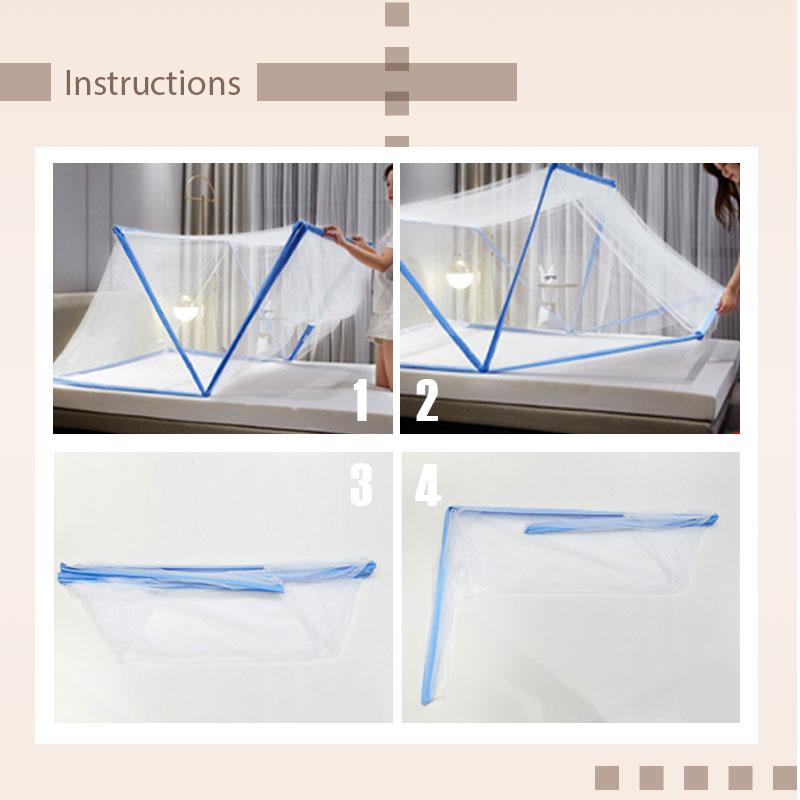 Instructions

1

2

3

4