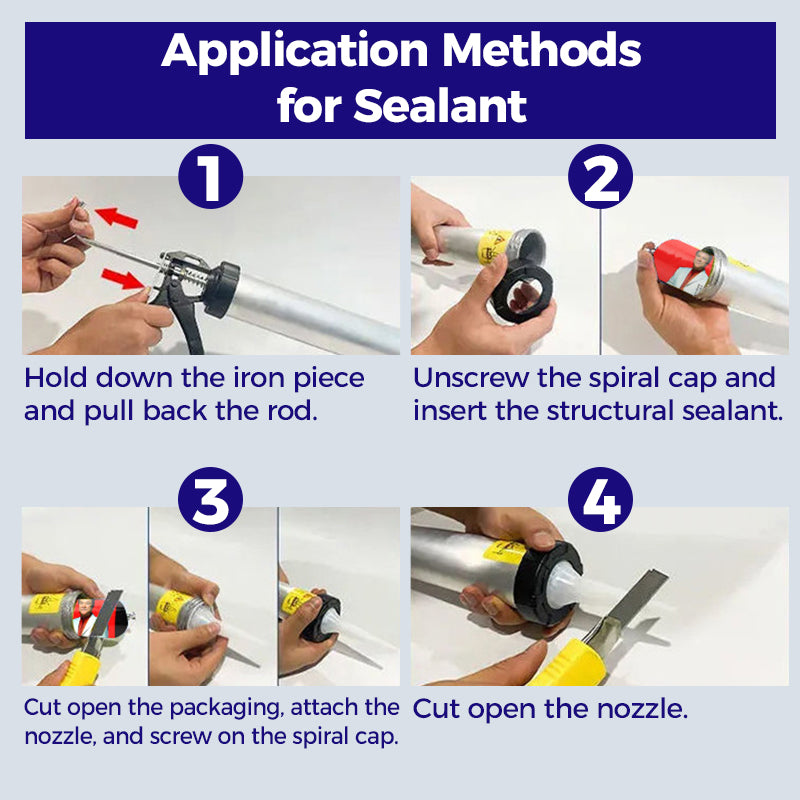 Application Methods for Sealant

1

Hold down the iron piece and pull back the rod.

2

Unscrew the spiral cap and insert the structural sealant.

3

Cut open the packaging, attach the nozzle, and screw on the spiral cap.

4

Cut open the nozzle.