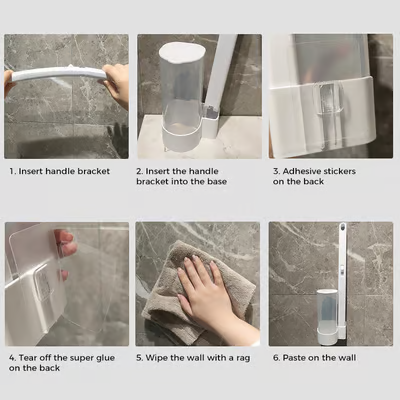 1. Insert handle bracket

2. Insert the handle bracket into the base

3. Adhesive stickers on the back

4. Tear off the super glue on the back

5. Wipe the wall with a rag

6. Paste on the wall